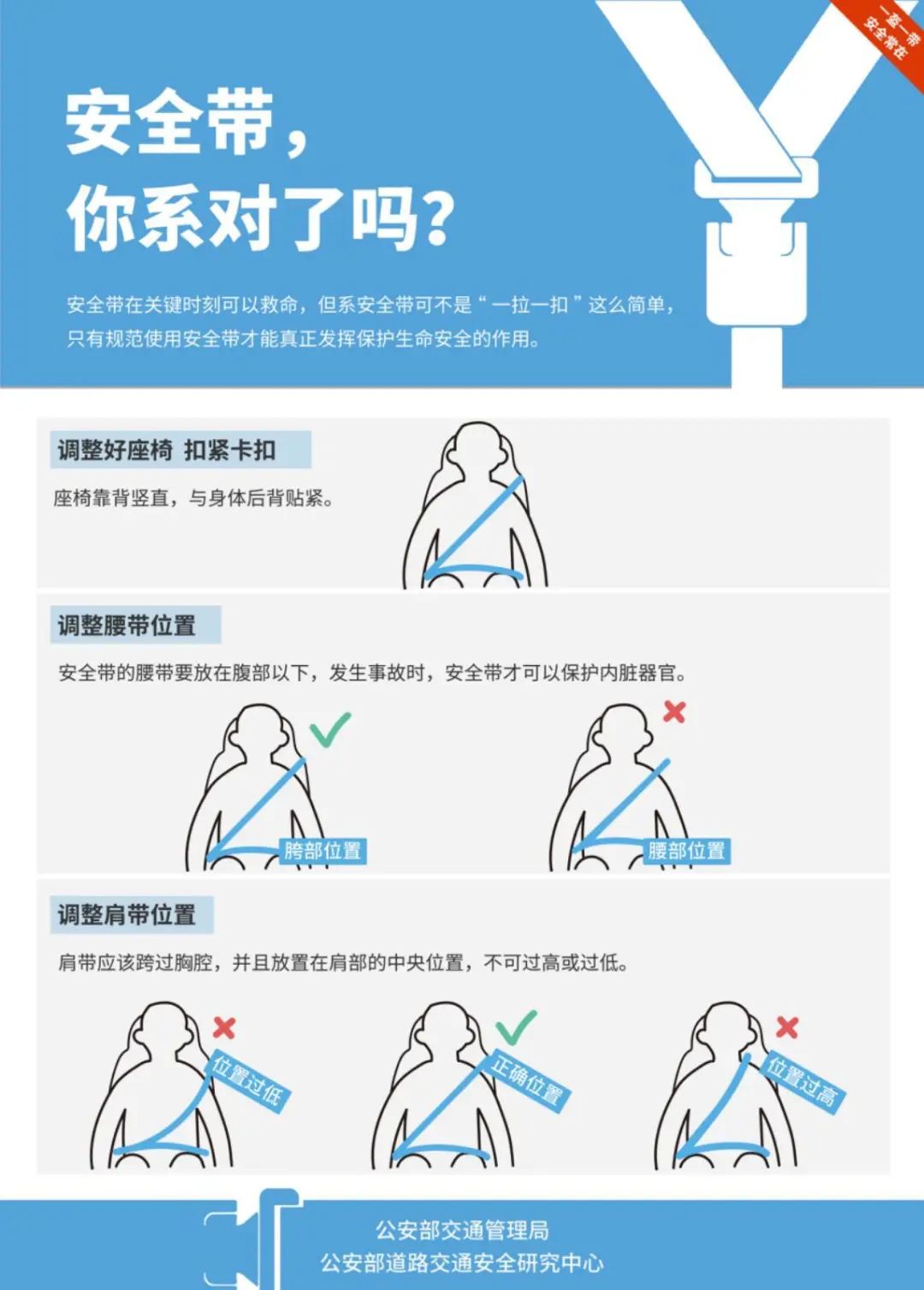 一盔一带
安全常在

安全带，
你系对了吗？

安全带在关键时刻可以救命，但系安全带可不是“一拉一扣”这么简单，只有规范使用安全带才能真正发挥保护生命安全的作用。

调整好座椅 扣紧卡扣

座椅靠背竖直，与身体后背贴紧。

调整腰带位置

安全带的腰带要放在腹部以下，发生事故时，安全带才可以保护内脏器官。

胯部位置

腰部位置

调整肩带位置

肩带应该跨过胸腔，并且放置在肩部的中央位置，不可过高或过低。

位置过低

正确位置

位置过高

公安部交通管理局
公安部道路交通安全研究中心